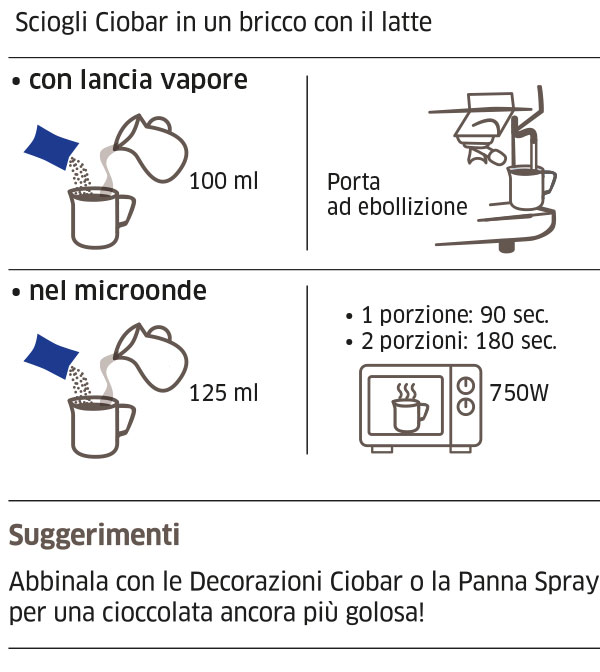 Sciogli Ciobar in un bricco con il latte

• con lancia vapore

100 ml

Porta ad ebollizione

• nel microonde

125 ml

• 1 porzione: 90 sec.
• 2 porzioni: 180 sec.

750W

Suggerimenti

Abbinala con le Decorazioni Ciobar o la Panna Spray per una cioccolata ancora più golosa!