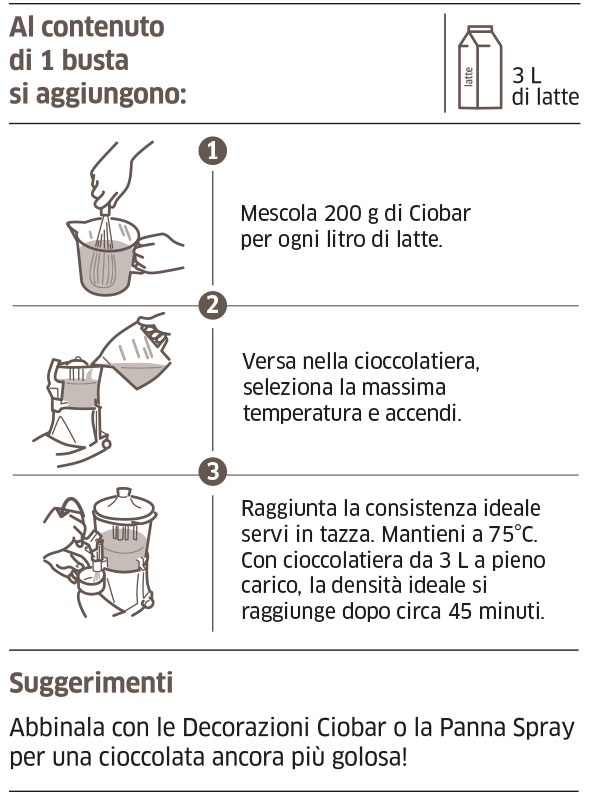 Al contenuto di 1 busta si aggiungono:

latte

3 L di latte

1

Mescola 200 g di Ciobar per ogni litro di latte.

2

Versa nella cioccolatiera, seleziona la massima temperatura e accendi.

3

Raggiunta la consistenza ideale servi in tazza. Mantieni a 75°C. Con cioccolatiera da 3 L a pieno carico, la densità ideale si raggiunge dopo circa 45 minuti.

Suggerimenti

Abbinala con le Decorazioni Ciobar o la Panna Spray per una cioccolata ancora più golosa!