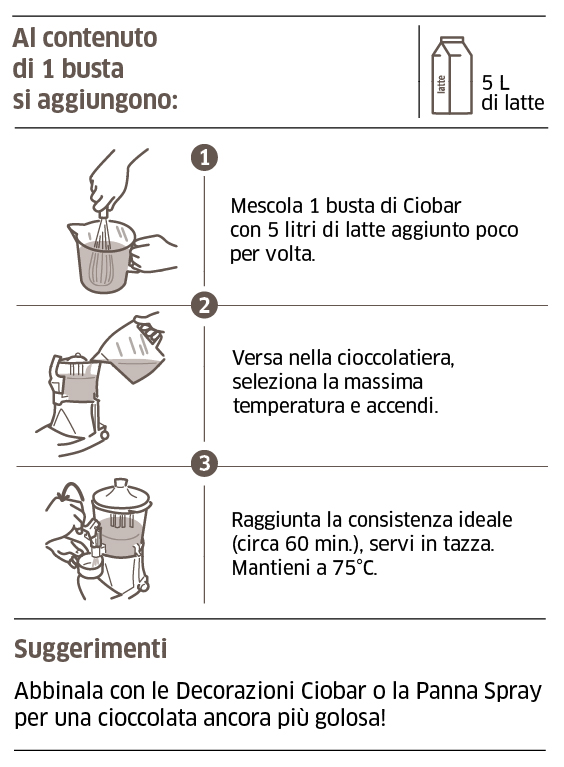 Al contenuto di 1 busta si aggiungono:

latte

5 L di latte

1

Mescola 1 busta di Ciobar con 5 litri di latte aggiunto poco per volta.

2

Versa nella cioccolatiera, seleziona la massima temperatura e accendi.

3

Raggiunta la consistenza ideale (circa 60 min.), servi in tazza. Mantieni a 75°C.

Suggerimenti

Abbinala con le Decorazioni Ciobar o la Panna Spray per una cioccolata ancora più golosa!